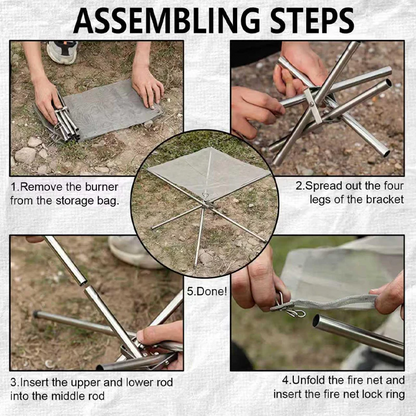 ASSEMBLING STEPS

1.Remove the burner from the storage bag.

2.Spread out the four legs of the bracket

5.Done!

3.Insert the upper and lower rod into the middle rod

4.Unfold the fire net and insert the fire net lock ring