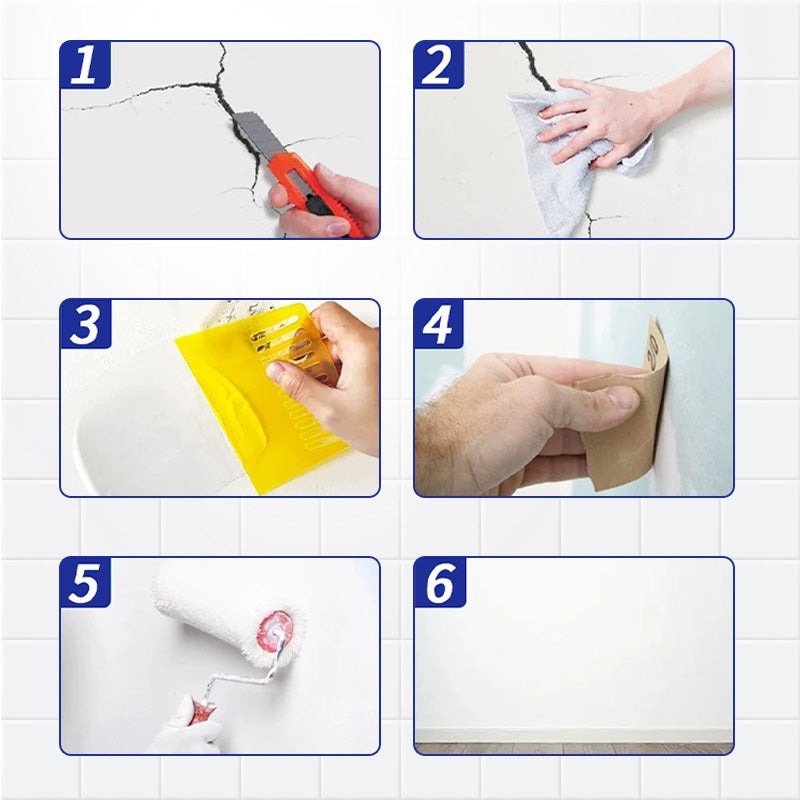 1

2

3

4

5

6