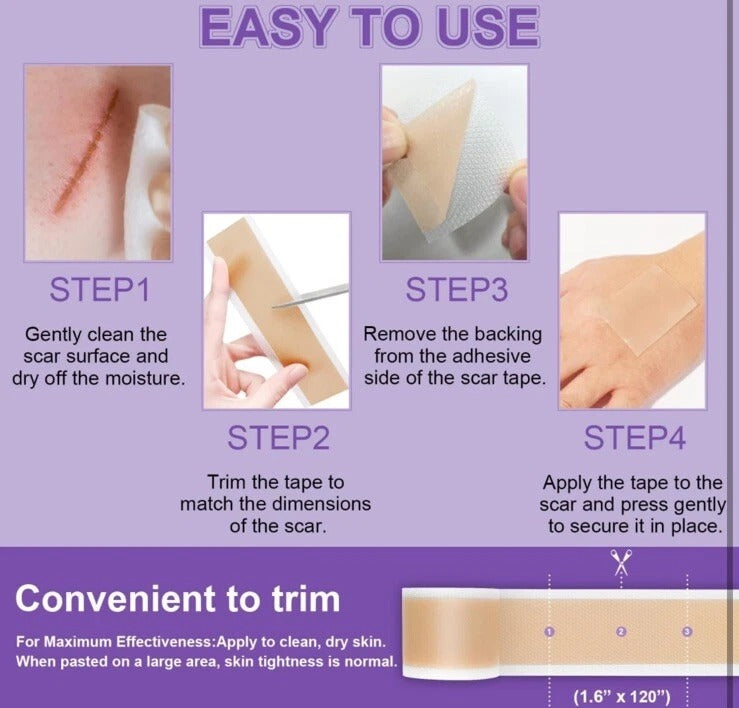 EASY TO USE

STEP1

Gently clean the scar surface and dry off the moisture.

STEP2

Trim the tape to match the dimensions of the scar.

STEP3

Remove the backing from the adhesive side of the scar tape.

STEP4

Apply the tape to the scar and press gently to secure it in place.

Convenient to trim

For Maximum Effectiveness:Apply to clean, dry skin. When pasted on a large area, skin tightness is normal.

1 2 3

(1.6" x 120")