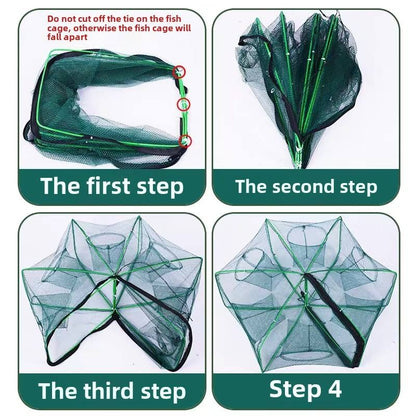 Do not cut off the tie on the fish cage, otherwise the fish cage will fall apart

The first step

The second step

The third step

Step 4