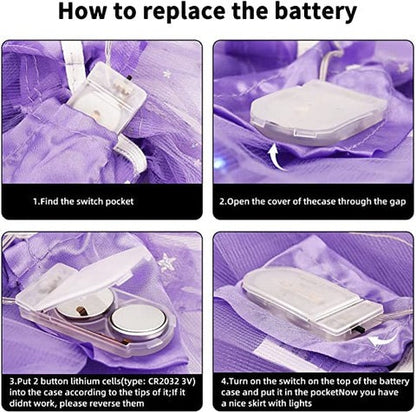 How to replace the battery

1.Find the switch pocket

2.Open the cover of thecase through the gap

3.Put 2 button lithium cells(type: CR2032 3V) into the case according to the tips of it;If it didnt work, please reverse them

4.Turn on the switch on the top of the battery case and put it in the pocketNow you have a nice skirt with lights