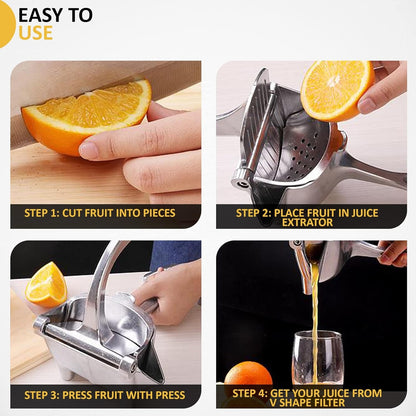 EASY TO USE

STEP 1: CUT FRUIT INTO PIECES

STEP 2: PLACE FRUIT IN JUICE EXTRATOR

STEP 3: PRESS FRUIT WITH PRESS

STEP 4: GET YOUR JUICE FROM V SHAPE FILTER