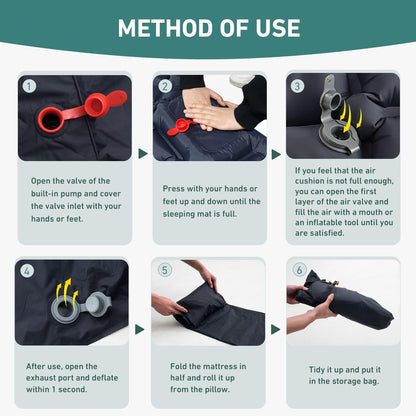 METHOD OF USE

1

Open the valve of the built-in pump and cover the valve inlet with your hands or feet.

2

Press with your hands or feet up and down until the sleeping mat is full.

3

If you feel that the air cushion is not full enough, you can open the first layer of the air valve and fill the air with a mouth or an inflatable tool until you are satisfied.

4

After use, open the exhaust port and deflate within 1 second.

5

Fold the mattress in half and roll it up from the pillow.

6

Tidy it up and put it in the storage bag.