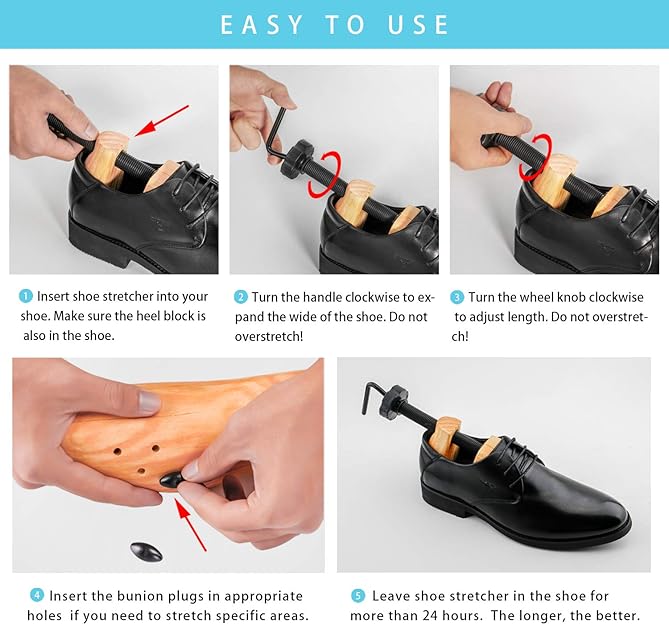 EASY TO USE

1 Insert shoe stretcher into your shoe. Make sure the heel block is also in the shoe.

2 Turn the handle clockwise to expand the wide of the shoe. Do not overstretch!

3 Turn the wheel knob clockwise to adjust length. Do not overstretch!

4 Insert the bunion plugs in appropriate holes if you need to stretch specific areas.

5 Leave shoe stretcher in the shoe for more than 24 hours. The longer, the better.