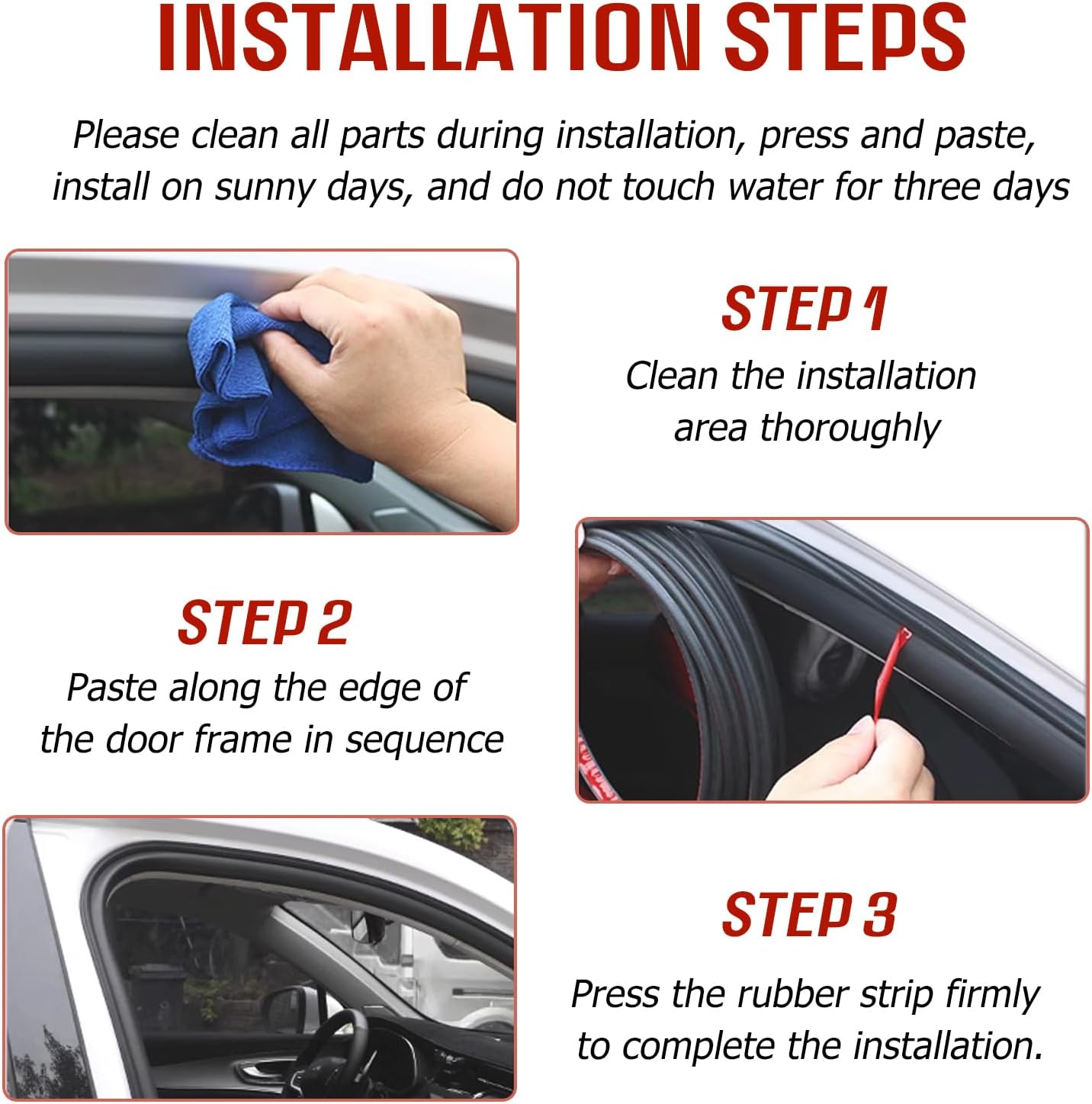 INSTALLATION STEPS

Please clean all parts during installation, press and paste, install on sunny days, and do not touch water for three days

STEP 1

Clean the installation area thoroughly

STEP 2

Paste along the edge of the door frame in sequence

STEP 3

Press the rubber strip firmly to complete the installation.