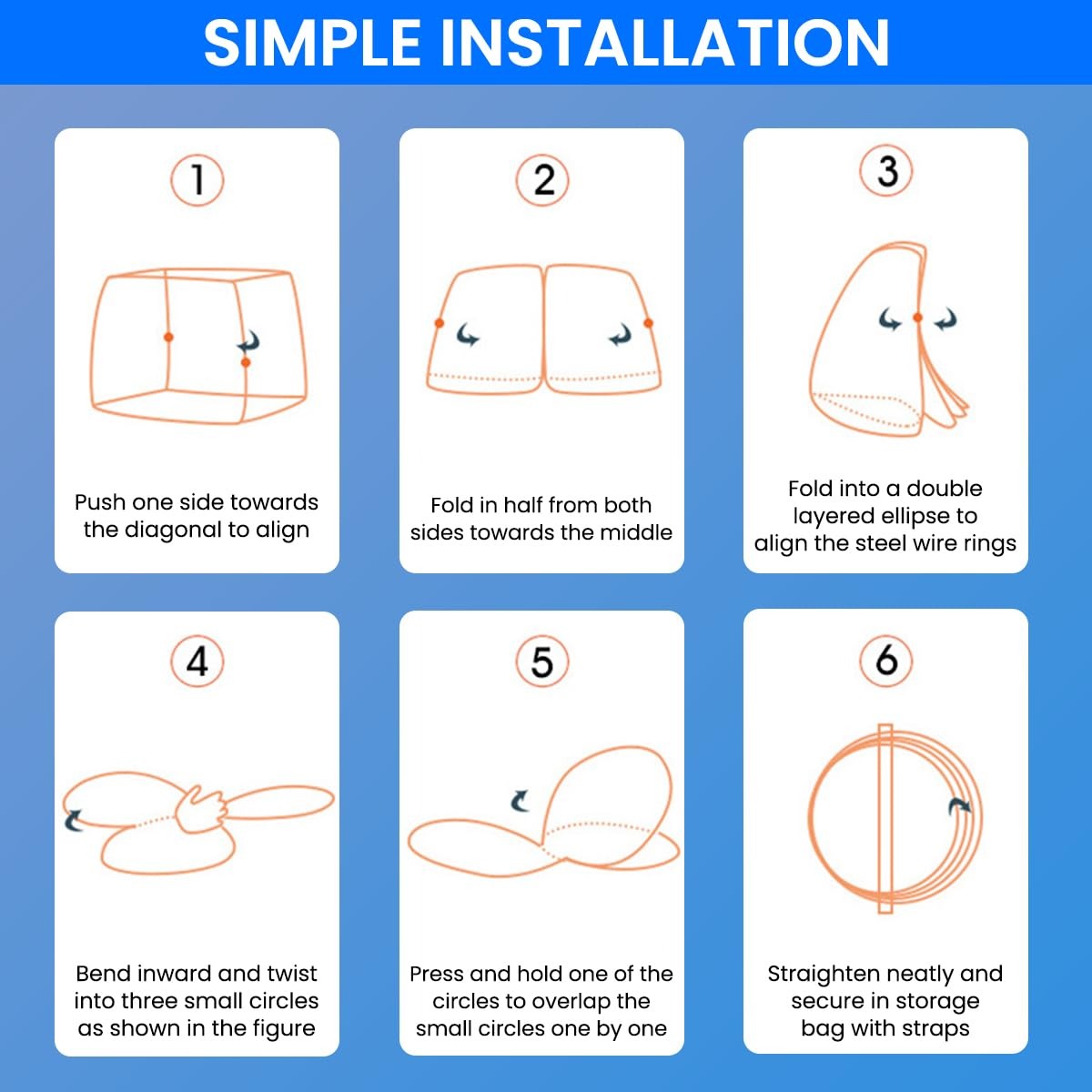 SIMPLE INSTALLATION

1

Push one side towards the diagonal to align

2

Fold in half from both sides towards the middle

3

Fold into a double layered ellipse to align the steel wire rings

4

Bend inward and twist into three small circles as shown in the figure

5

Press and hold one of the circles to overlap the small circles one by one

6

Straighten neatly and secure in storage bag with straps