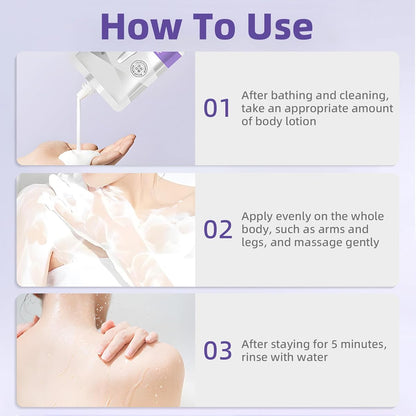 How To Use

01 After bathing and cleaning, take an appropriate amount of body lotion

02 Apply evenly on the whole body, such as arms and legs, and massage gently

03 After staying for 5 minutes, rinse with water