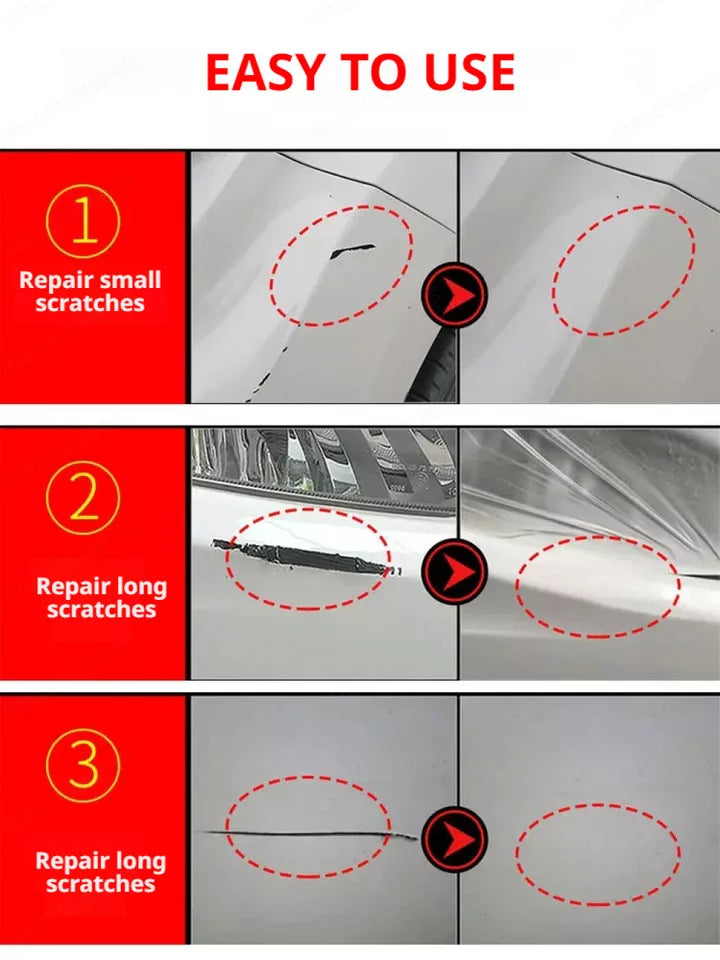 EASY TO USE

1
Repair small scratches

2
Repair long scratches

3
Repair long scratches